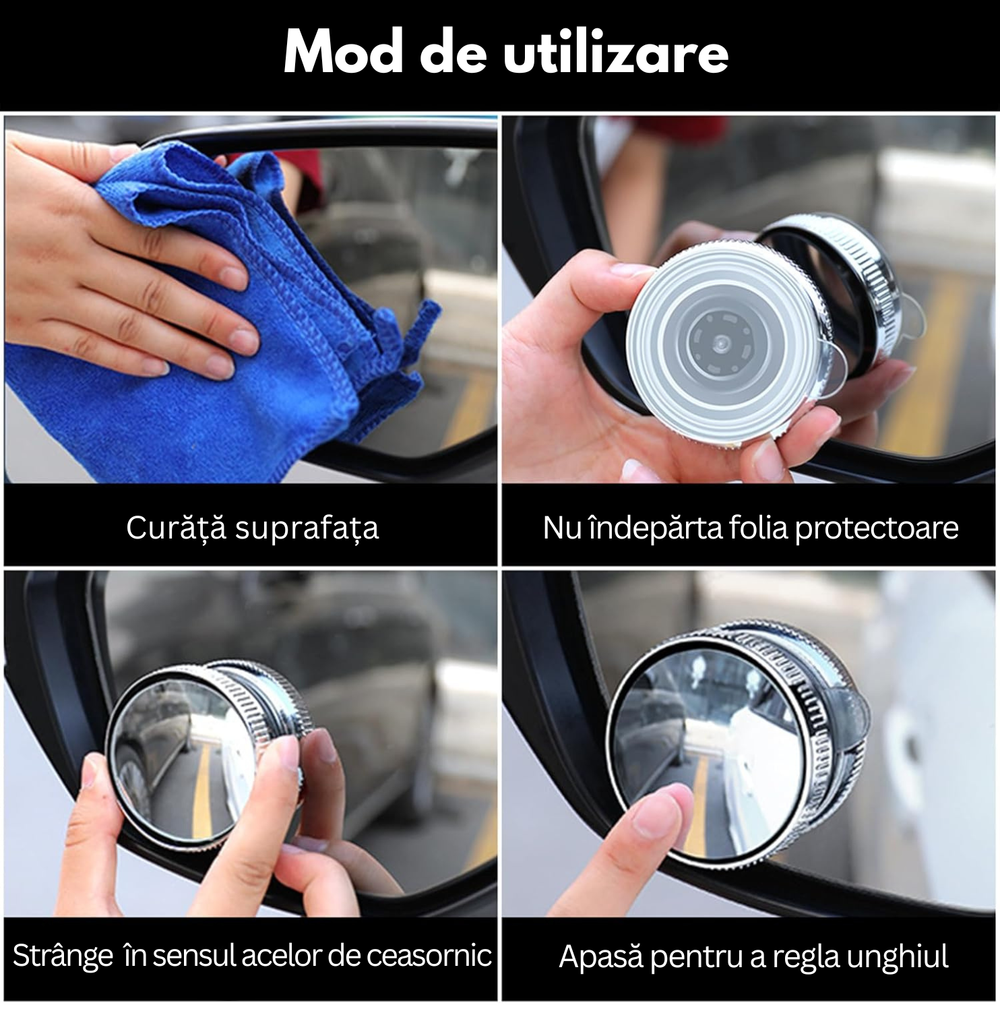 Mod de utilizare

Curăță suprafața

Nu îndepărta folia protectoare

Strânge în sensul acelor de ceasornic

Apasă pentru a regla unghiul